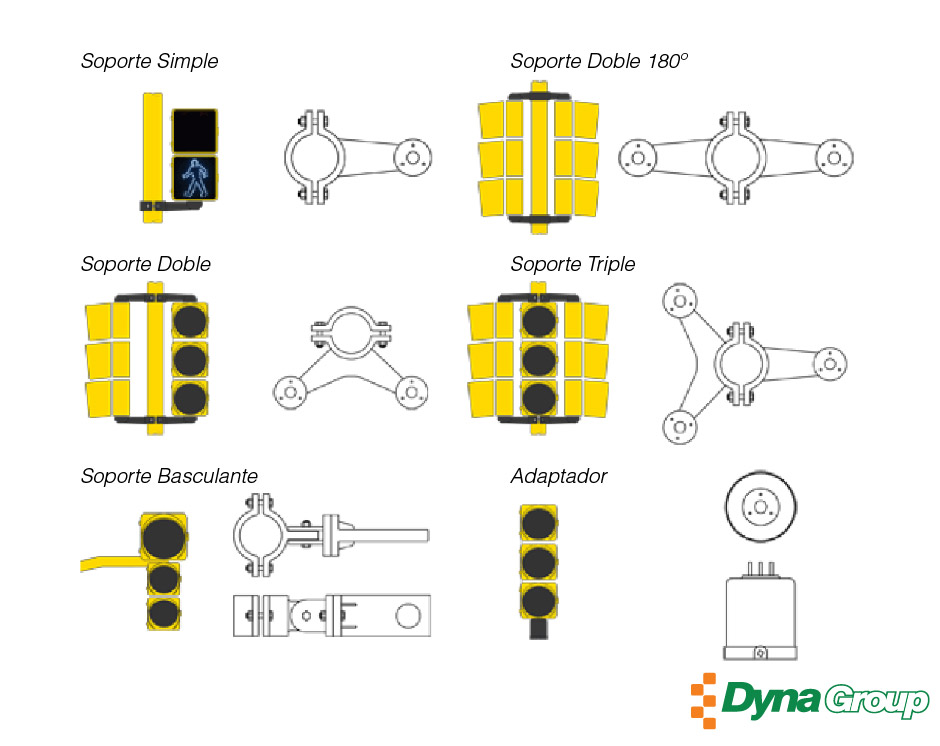 Soporte Simple

Soporte Doble 180º

Soporte Doble

Soporte Triple

Soporte Basculante

Adaptador

Dyna Group